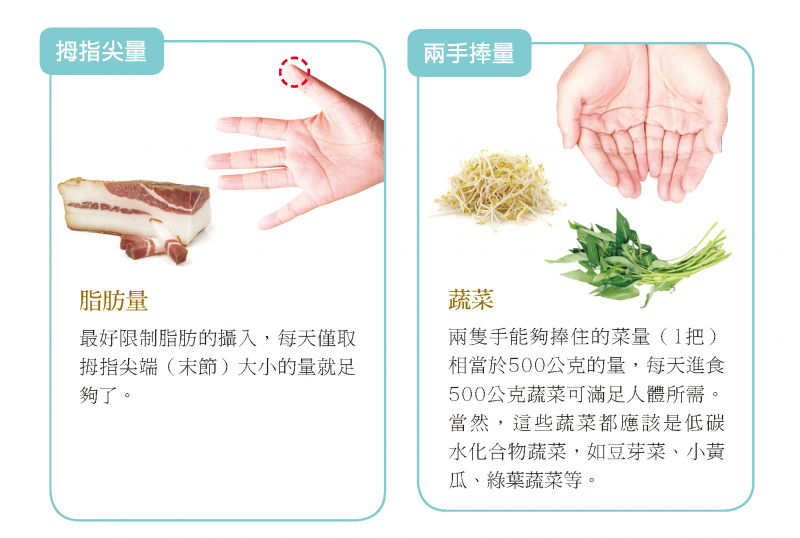 拇指尖量

脂肪量

最好限制脂肪的攝入，每天僅取拇指尖端（末節）大小的量就足夠了。

兩手捧量

蔬菜

兩隻手能夠捧住的菜量（1把）相當於500公克的量，每天進食500公克蔬菜可滿足人體所需。當然，這些蔬菜都應該是低碳水化合物蔬菜，如豆芽菜、小黃瓜、綠葉蔬菜等。