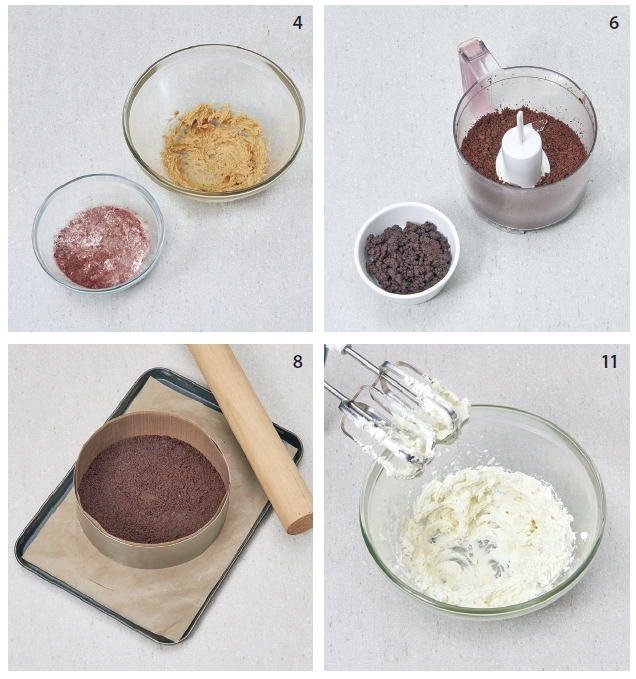 4

6

8

11