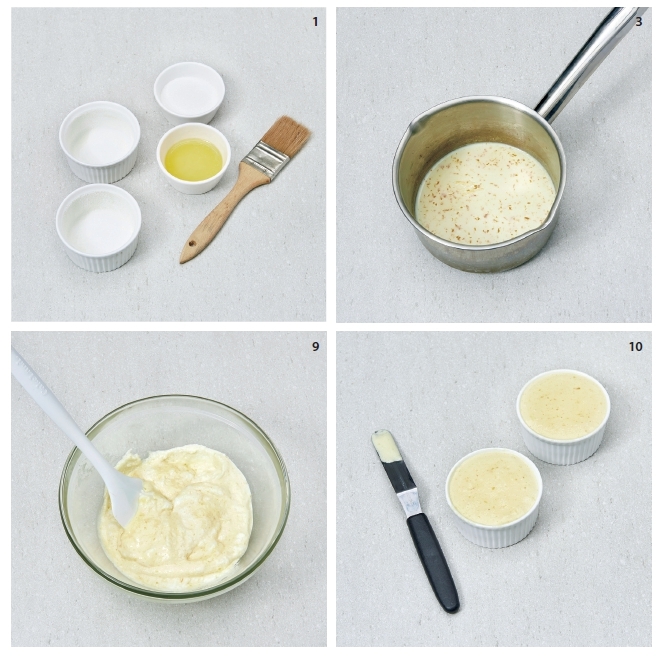 1

3

9

10