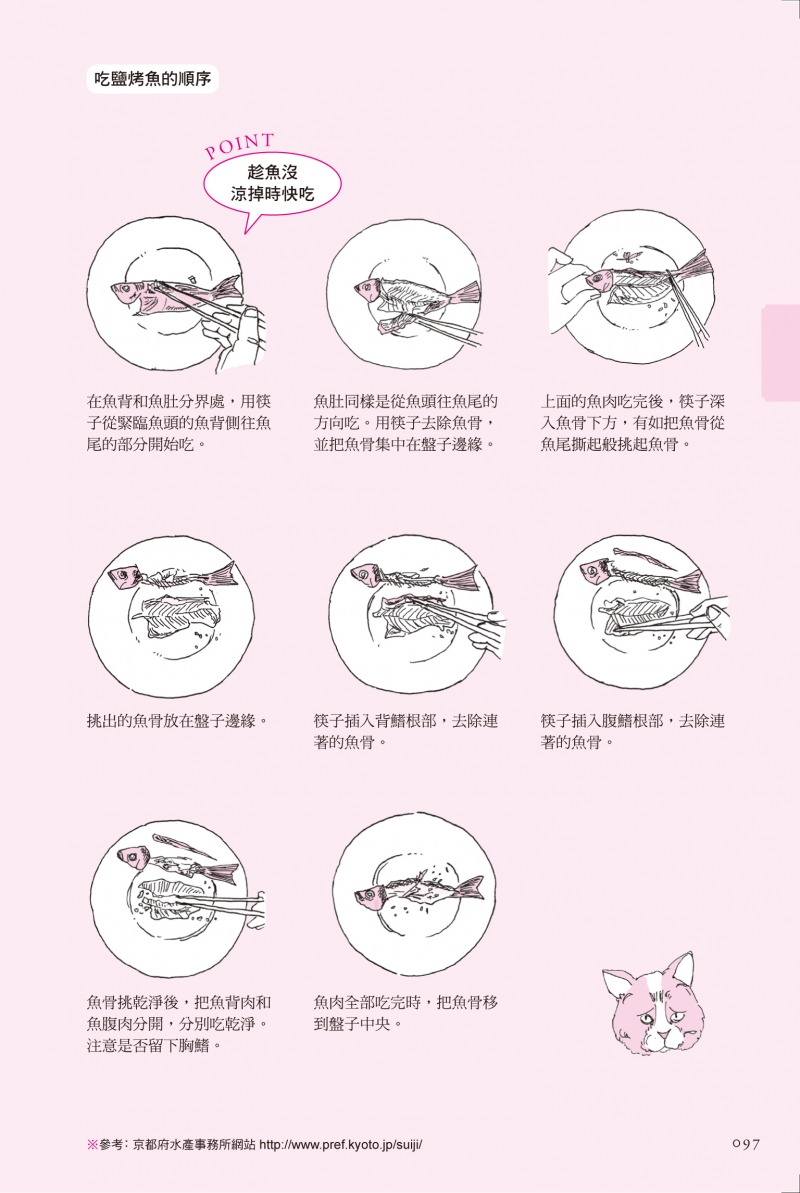 吃鹽烤魚的順序

POINT

趁魚沒涼掉時快吃

在魚背和魚肚分界處，用筷子從緊臨魚頭的魚背側往魚尾的部分開始吃。

魚肚同樣是從魚頭往魚尾的方向吃。用筷子去除魚骨，並把魚骨集中在盤子邊緣。

上面的魚肉吃完後，筷子深入魚骨下方，有如把魚骨從魚尾撕起般挑起魚骨。

挑出的魚骨放在盤子邊緣。

筷子插入背鰭根部，去除連著的魚骨。

筷子插入腹鰭根部，去除連著的魚骨。

魚骨挑乾淨後，把魚背肉和魚腹肉分開，分別吃乾淨。注意是否留下胸鰭。

魚肉全部吃完時，把魚骨移到盤子中央。

※參考：京都府水產事務所網站 http://www.pref.kyoto.jp/suiji/

097