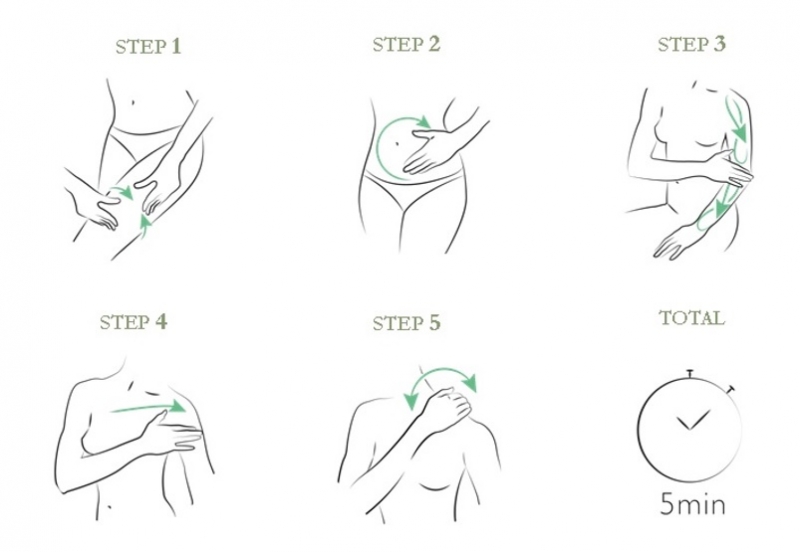 STEP 1

STEP 2

STEP 3

STEP 4

STEP 5

TOTAL

5min