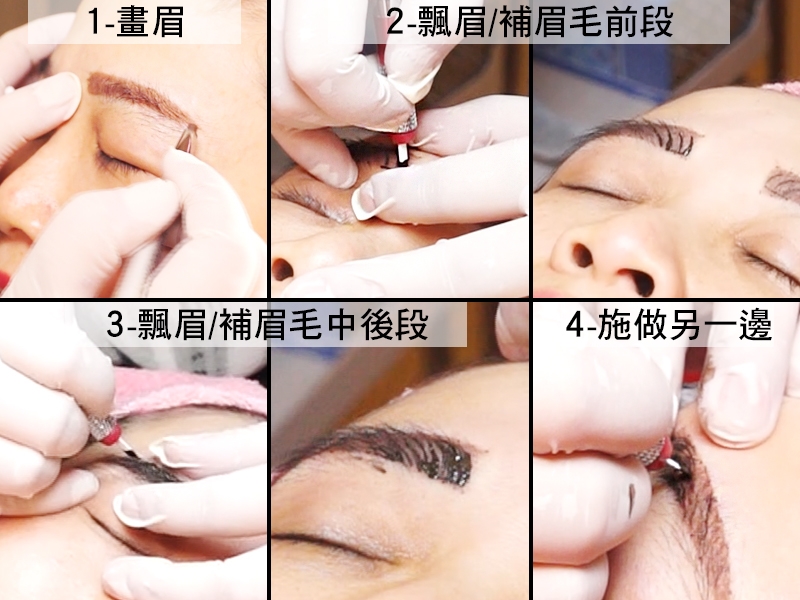 1-畫眉

2-飄眉/補眉毛前段

3-飄眉/補眉毛中後段

4-施做另一邊