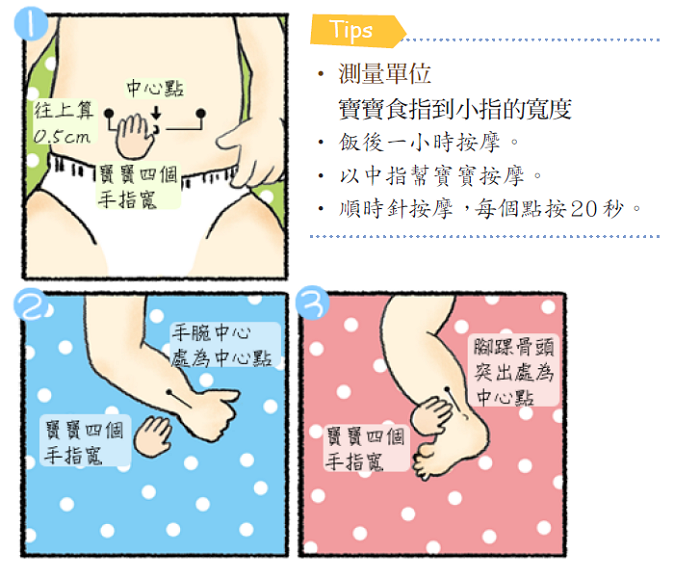 1

中心點

往上算 0.5cm

寶寶四個手指寬

Tips

• 測量單位
寶寶食指到小指的寬度

• 飯後一小時按摩。

• 以中指幫寶寶按摩。

• 順時針按摩，每個點按20秒。

2

手腕中心處為中心點

寶寶四個手指寬

3

腳踝骨頭突出處為中心點

寶寶四個手指寬