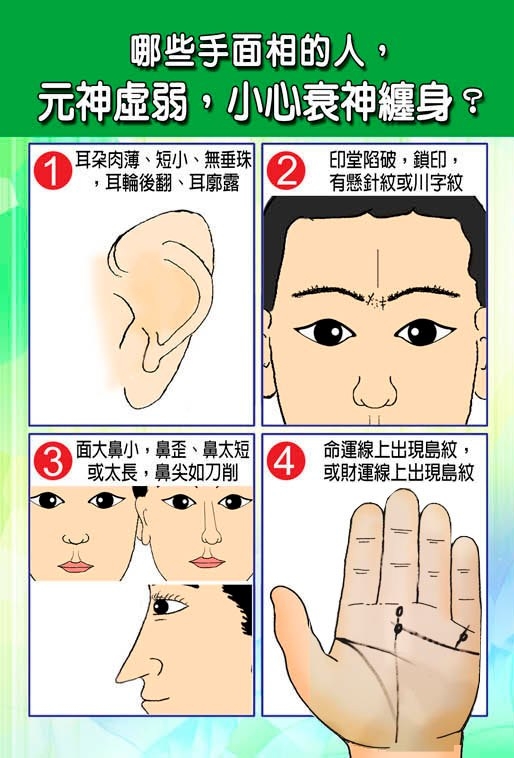 哪些手面相的人，
元神虛弱，小心衰神纏身？

1 耳朵肉薄、短小、無垂珠，耳輪後翻、耳廓露

2 印堂陷破，鎖印，有懸針紋或川字紋

3 面大鼻小，鼻歪、鼻太短或太長，鼻尖如刀削

4 命運線上出現島紋，或財運線上出現島紋