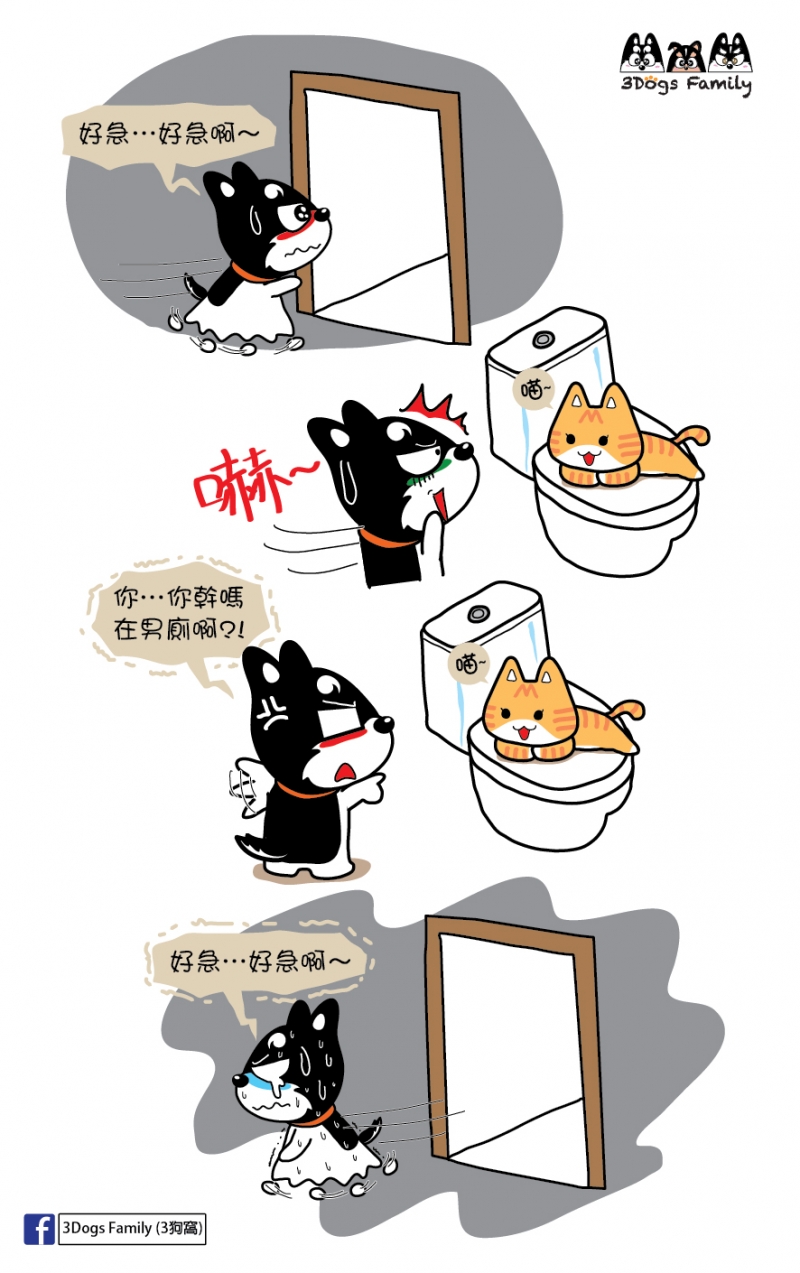 3Dogs Family

好急…好急啊～

喵~

嚇~

你…你幹嗎在男廁啊?!

喵~

好急…好急啊～

3Dogs Family (3狗窩)