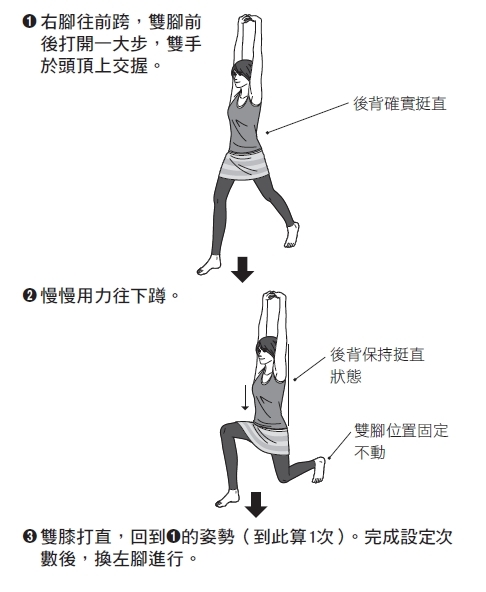 ❶ 右腳往前跨，雙腳前後打開一大步，雙手於頭頂上交握。

後背確實挺直

❷ 慢慢用力往下蹲。

後背保持挺直狀態

雙腳位置固定不動

❸ 雙膝打直，回到❶的姿勢（到此算1次）。完成設定次數後，換左腳進行。