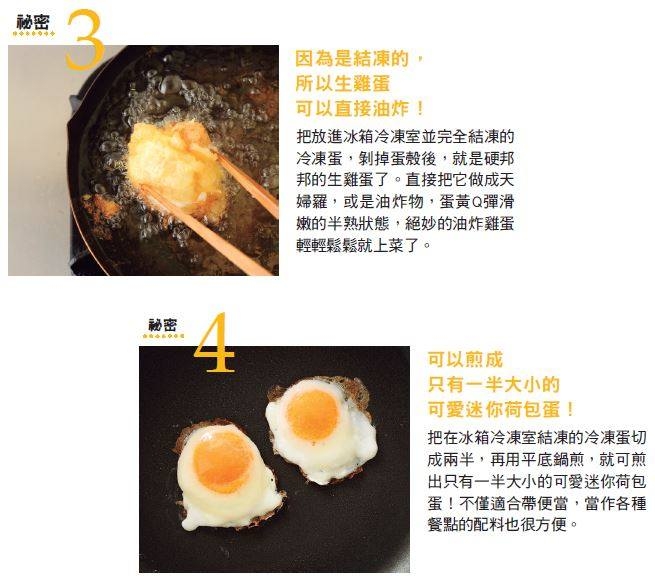 祕密 3

因為是結凍的，
所以生雞蛋
可以直接油炸！

把放進冰箱冷凍室並完全結凍的冷凍蛋，剝掉蛋殼後，就是硬邦邦的生雞蛋了。直接把它做成天婦羅，或是油炸物，蛋黃Q彈滑嫩的半熟狀態，絕妙的油炸雞蛋輕輕鬆鬆就上菜了。

祕密 4

可以煎成
只有一半大小的
可愛迷你荷包蛋！

把在冰箱冷凍室結凍的冷凍蛋切成兩半，再用平底鍋煎，就可煎出只有一半大小的可愛迷你荷包蛋！不僅適合帶便當，當作各種餐點的配料也很方便。