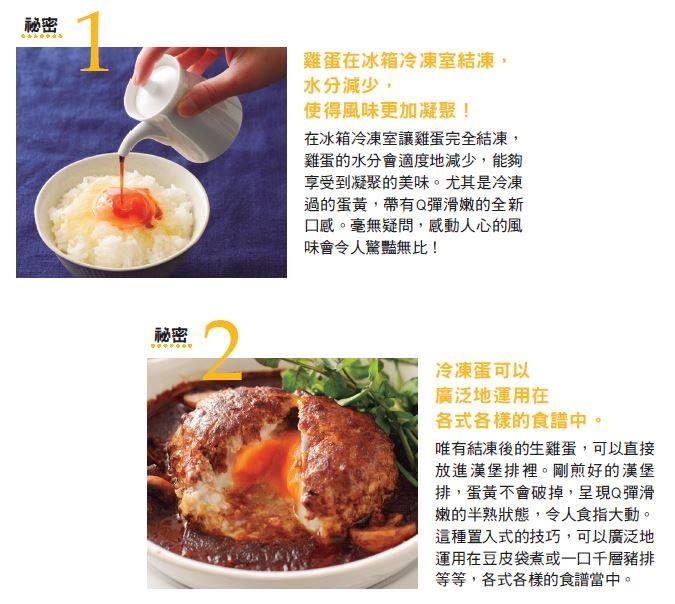 祕密 1

雞蛋在冰箱冷凍室結凍，水分減少，使得風味更加凝聚！

在冰箱冷凍室讓雞蛋完全結凍，雞蛋的水分會適度地減少，能夠享受到凝聚的美味。尤其是冷凍過的蛋黃，帶有Q彈滑嫩的全新口感。毫無疑問，感動人心的風味會令人驚豔無比！

祕密 2

冷凍蛋可以廣泛地運用在各式各樣的食譜中。

唯有結凍後的生雞蛋，可以直接放進漢堡排裡。剛煎好的漢堡排，蛋黃不會破掉，呈現Q彈滑嫩的半熟狀態，令人食指大動。這種置入式的技巧，可以廣泛地運用在豆皮袋煮或一口千層豬排等等，各式各樣的食譜當中。