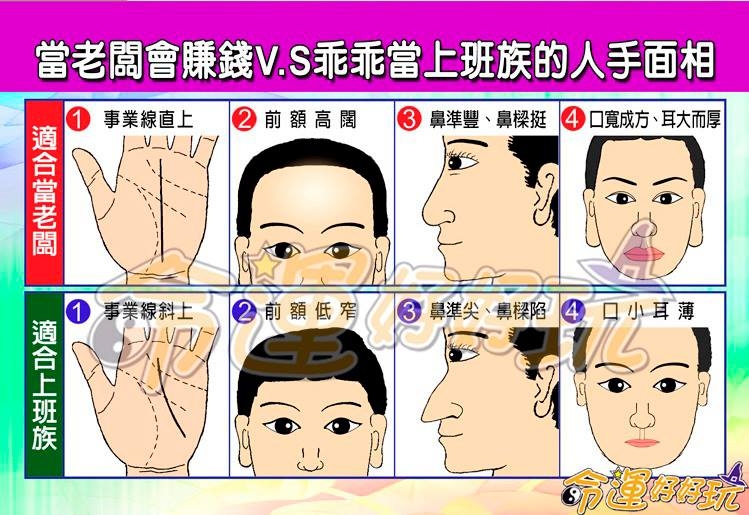 當老闆會賺錢V.S乖乖當上班族的人手面相

適合當老闆

1 事業線直上

2 前額高闊

3 鼻準豐、鼻樑挺

4 口寬成方、耳大而厚

適合上班族

1 事業線斜上

2 前額低窄

3 鼻準尖、鼻樑陷

4 口小耳薄

命運好好玩

命運好好玩