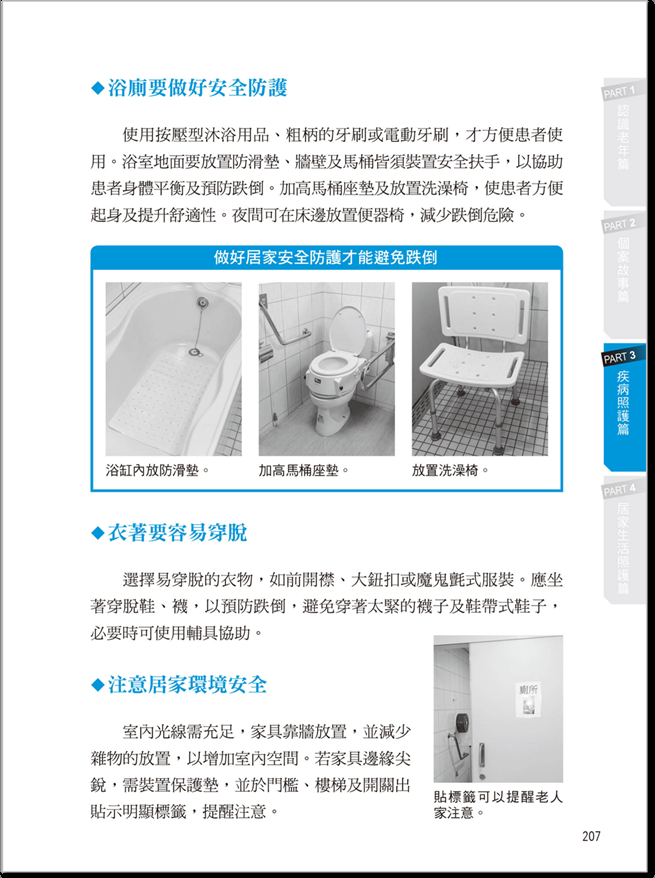 ◆浴廁要做好安全防護

使用按壓型沐浴用品、粗柄的牙刷或電動牙刷，才方便患者使用。浴室地面要放置防滑墊、牆壁及馬桶皆須裝置安全扶手，以協助患者身體平衡及預防跌倒。加高馬桶座墊及放置洗澡椅，使患者方便起身及提升舒適性。夜間可在床邊放置便器椅，減少跌倒危險。

做好居家安全防護才能避免跌倒

浴缸內放防滑墊。

加高馬桶座墊。

放置洗澡椅。

◆衣著要容易穿脫

選擇易穿脫的衣物，如前開襟、大鈕扣或魔鬼氈式服裝。應坐著穿脫鞋、襪，以預防跌倒，避免穿著太緊的襪子及鞋帶式鞋子，必要時可使用輔具協助。

◆注意居家環境安全

室內光線需充足，家具靠牆放置，並減少雜物的放置，以增加室內空間。若家具邊緣尖銳，需裝置保護墊，並於門檻、樓梯及開關出貼示明顯標籤，提醒注意。

廁所

貼標籤可以提醒老人家注意。

PART 1 認識老年篇

PART 2 個案故事篇

PART 3 疾病照護篇

PART 4 居家生活照護篇

207