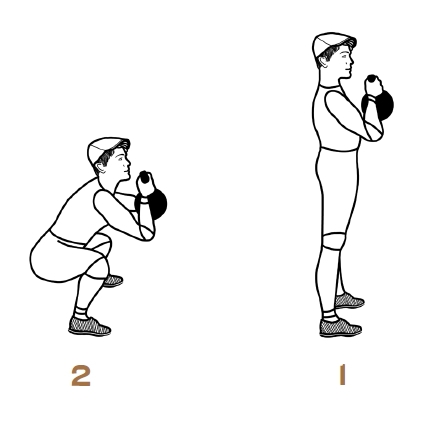 2

1