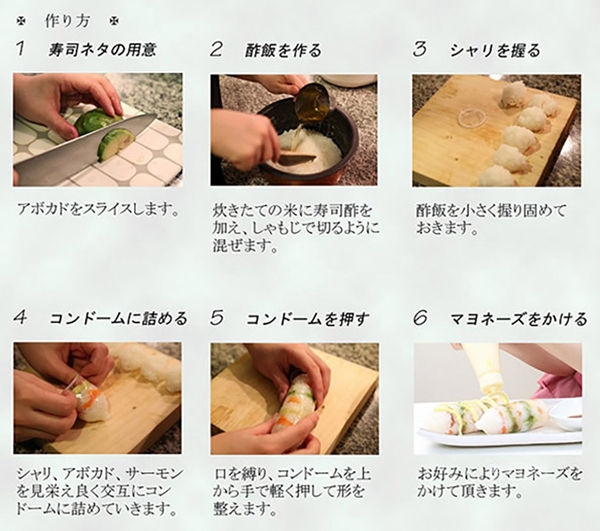 ✠ 作り方 ✠

1 寿司ネタの用意

アボカドをスライスします。

2 酢飯を作る

炊きたての米に寿司酢を加え、しゃもじで切るように混ぜます。

3 シャリを握る

酢飯を小さく握り固めておきます。

4 コンドームに詰める

シャリ、アボカド、サーモンを見栄え良く交互にコンドームに詰めていきます。

5 コンドームを押す

口を縛り、コンドームを上から手で軽く押して形を整えます。

6 マヨネーズをかける

お好みによりマヨネーズをかけて頂きます。