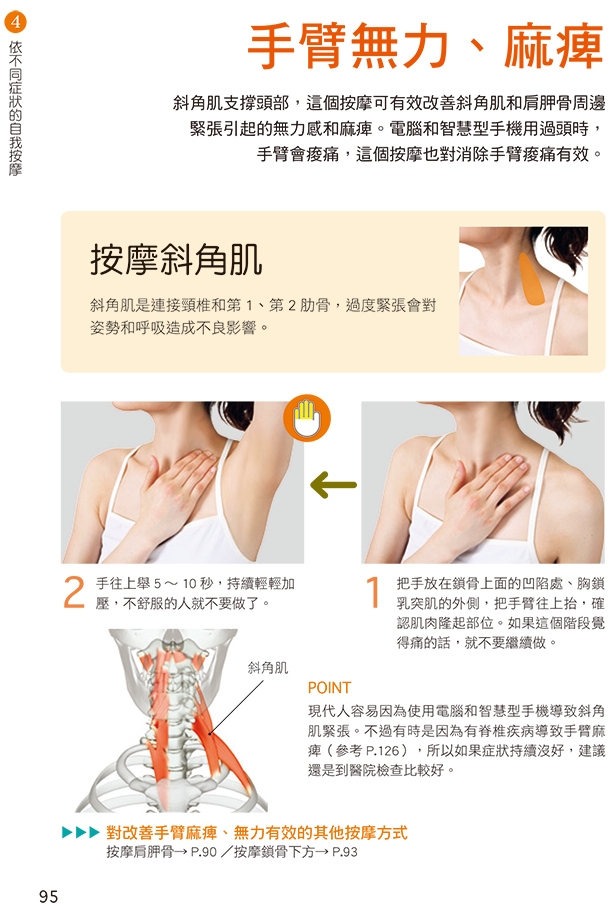 4
依不同症狀的自我按摩

手臂無力、麻痺

斜角肌支撐頭部，這個按摩可有效改善斜角肌和肩胛骨周邊緊張引起的無力感和麻痺。電腦和智慧型手機用過頭時，手臂會痠痛，這個按摩也對消除手臂痠痛有效。

按摩斜角肌

斜角肌是連接頸椎和第 1、第 2 肋骨，過度緊張會對姿勢和呼吸造成不良影響。

1 把手放在鎖骨上面的凹陷處、胸鎖乳突肌的外側，把手臂往上抬，確認肌肉隆起部位。如果這個階段覺得痛的話，就不要繼續做。

2 手往上舉 5 ～ 10 秒，持續輕輕加壓，不舒服的人就不要做了。

斜角肌

POINT
現代人容易因為使用電腦和智慧型手機導致斜角肌緊張。不過有時是因為有脊椎疾病導致手臂麻痺（參考 P.126），所以如果症狀持續沒好，建議還是到醫院檢查比較好。

▶▶▶ 對改善手臂麻痺、無力有效的其他按摩方式
按摩肩胛骨→ P.90 ／按摩鎖骨下方→ P.93

95