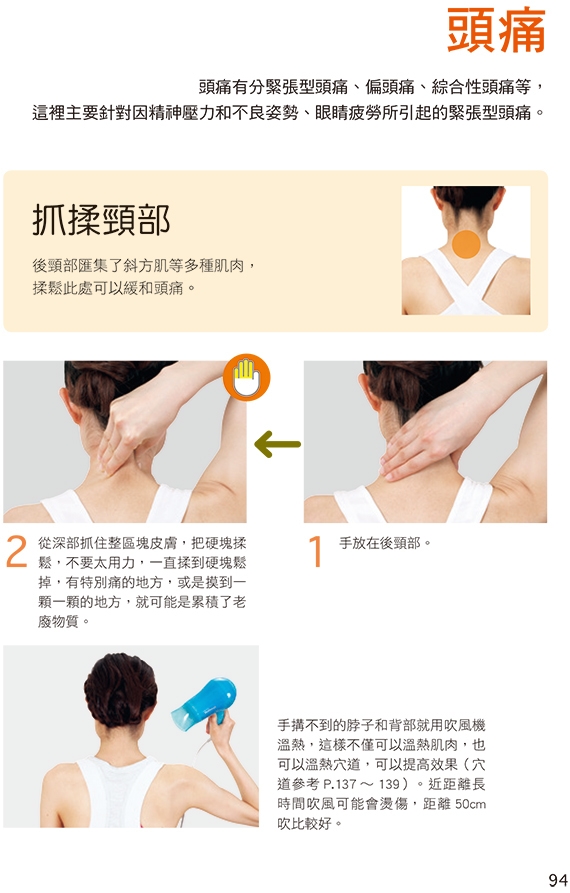 頭痛

頭痛有分緊張型頭痛、偏頭痛、綜合性頭痛等，這裡主要針對因精神壓力和不良姿勢、眼睛疲勞所引起的緊張型頭痛。

抓揉頸部

後頸部匯集了斜方肌等多種肌肉，揉鬆此處可以緩和頭痛。

2 從深部抓住整區塊皮膚，把硬塊揉鬆，不要太用力，一直揉到硬塊鬆掉，有特別痛的地方，或是摸到一顆一顆的地方，就可能是累積了老廢物質。

1 手放在後頸部。

手搆不到的脖子和背部就用吹風機溫熱，這樣不僅可以溫熱肌肉，也可以溫熱穴道，可以提高效果（穴道參考 P.137 ～ 139）。近距離長時間吹風可能會燙傷，距離 50cm 吹比較好。

94